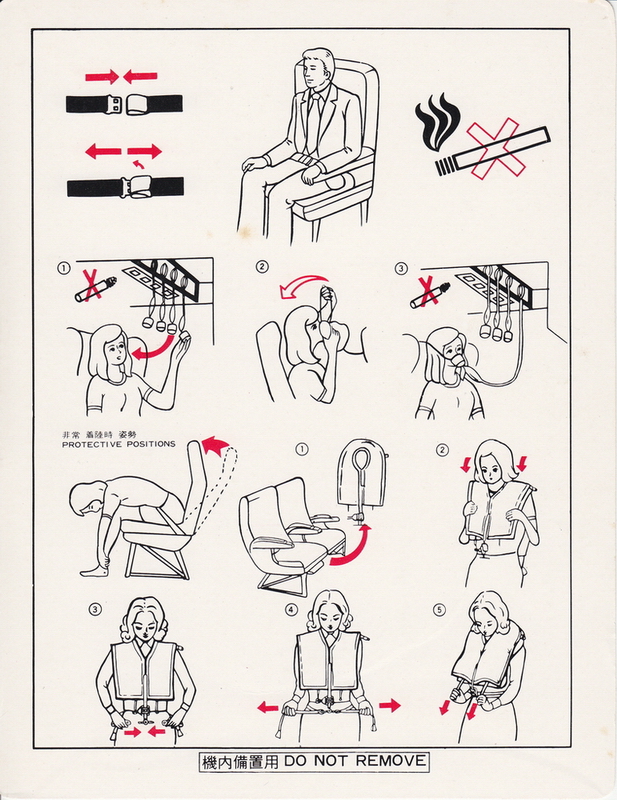 ①

②

③

非常 着陸時 姿勢
PROTECTIVE POSITIONS

①

②

③

④

⑤

機内備置用 DO NOT REMOVE